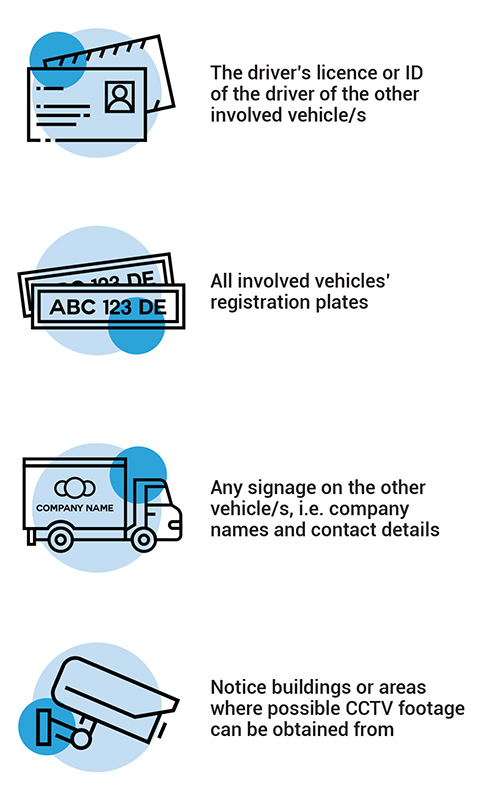 The driver's licence or ID of the driver of the other involved vehicle/s

ABC 123 DE
ABC 123 DE

All involved vehicles' registration plates

COMPANY NAME

Any signage on the other vehicle/s, i.e. company names and contact details

Notice buildings or areas where possible CCTV footage can be obtained from